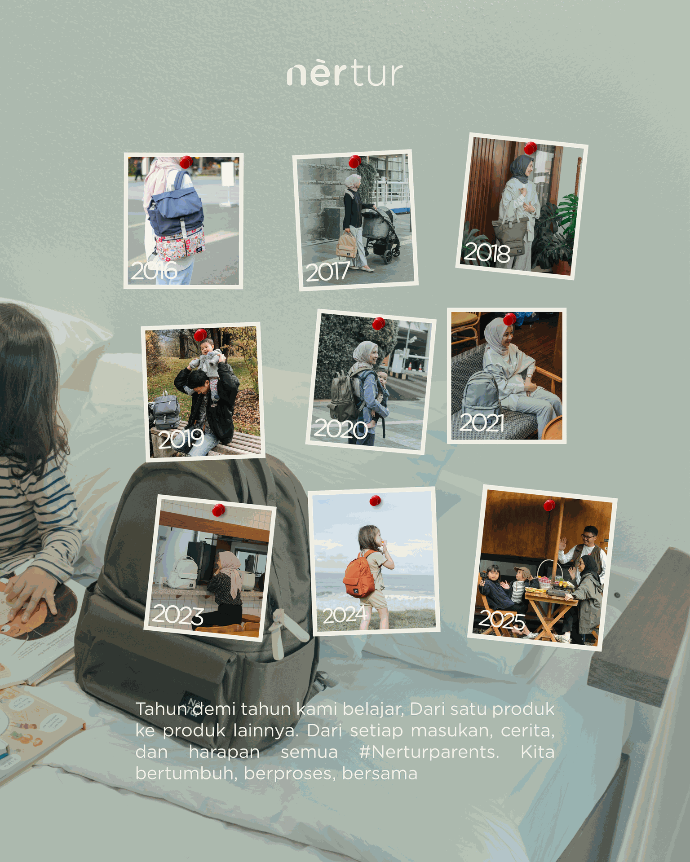 nèrtur

2016

2017

2018

2019

2020

2021

2023

2024

2025

Tahun demi tahun kami belajar, Dari satu produk ke produk lainnya. Dari setiap masukan, cerita, dan harapan semua #Nerturparents. Kita bertumbuh, berproses, bersama