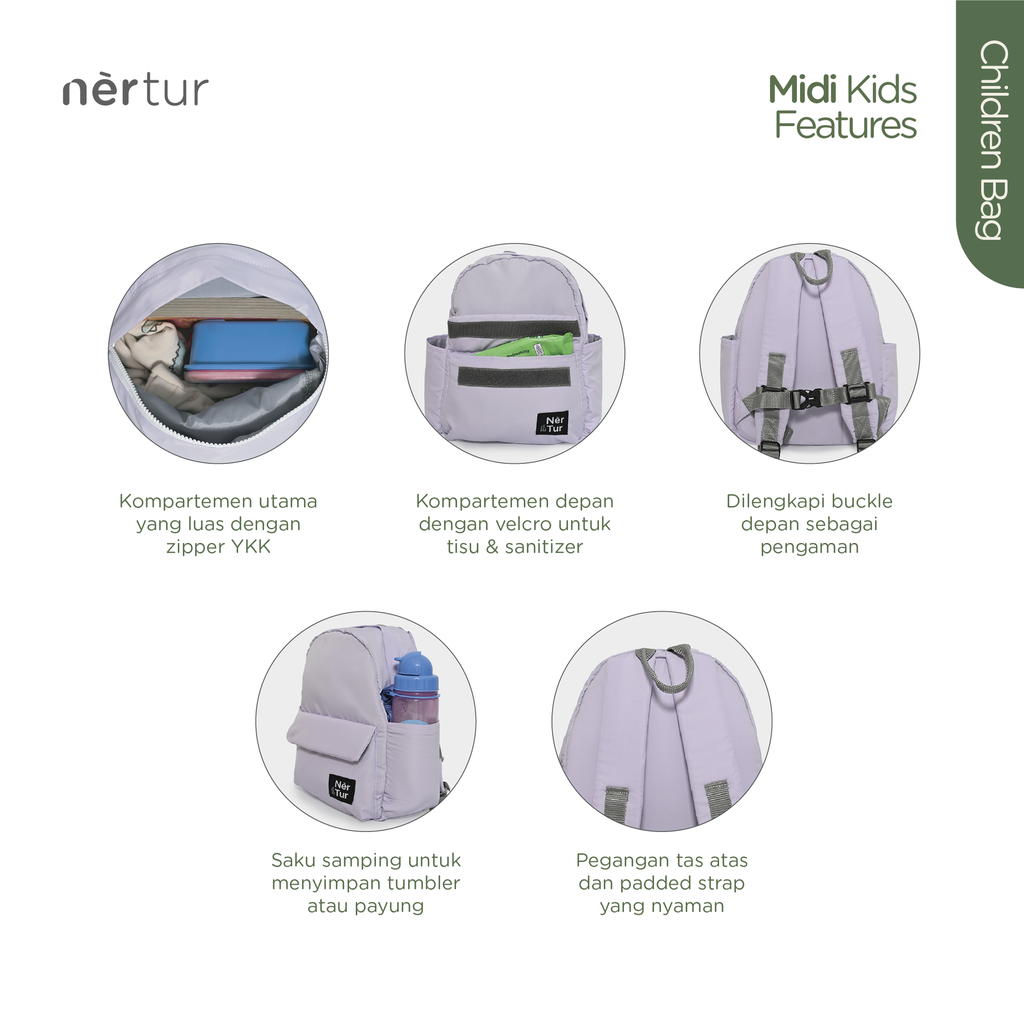 nèrtur

Midi Kids Features

Children Bag

Nèr Tur

Kompartemen utama yang luas dengan zipper YKK

Kompartemen depan dengan velcro untuk tisu & sanitizer

Dilengkapi buckle depan sebagai pengaman

Nèr Tur

Saku samping untuk menyimpan tumbler atau payung

Pegangan tas atas dan padded strap yang nyaman